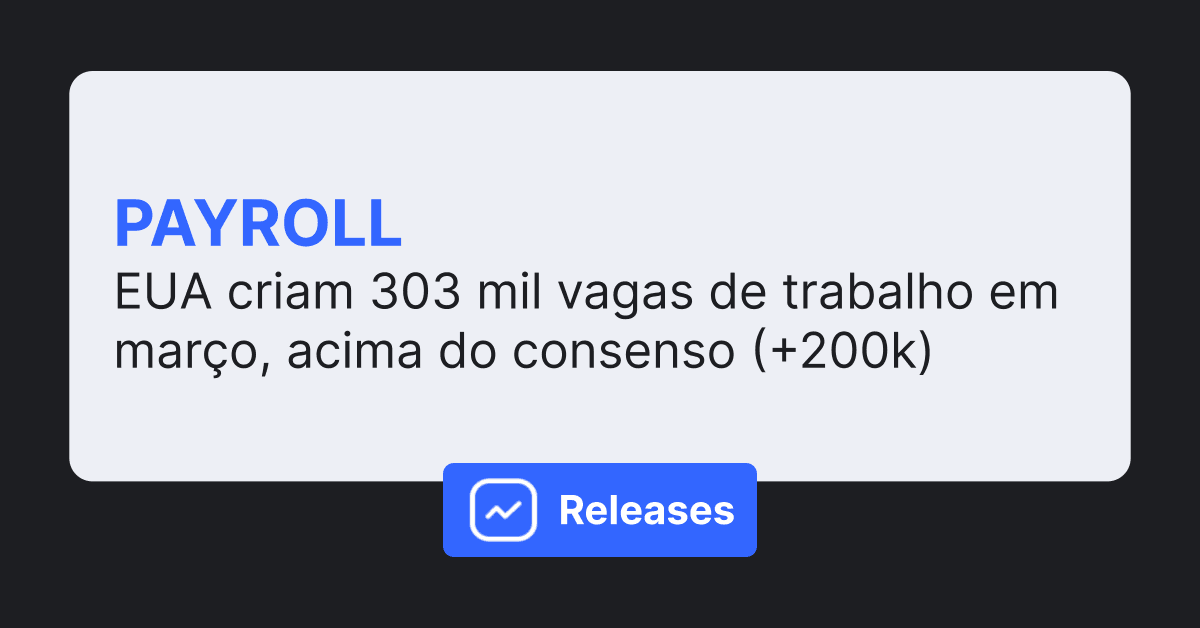 PAYROLL
EUA criam 303 mil vagas de trabalho em março, acima do consenso (+200k)

Releases